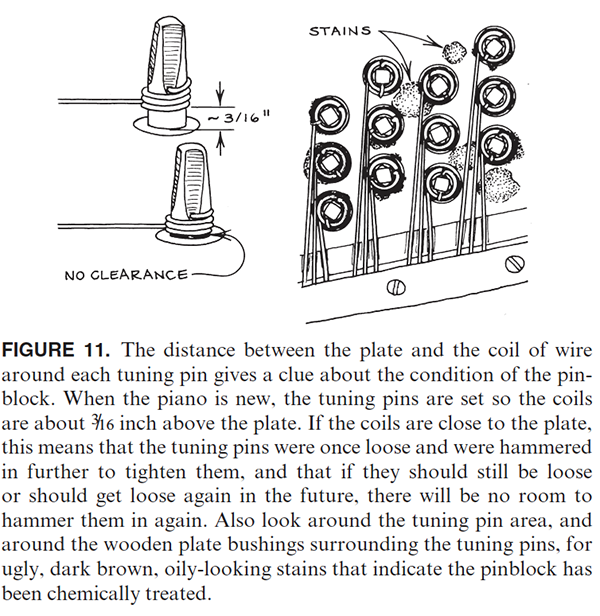 ~ 3/16"

NO CLEARANCE

STAINS

**FIGURE 11.** The distance between the plate and the coil of wire around each tuning pin gives a clue about the condition of the pinblock. When the piano is new, the tuning pins are set so the coils are about $\frac{3}{16}$ inch above the plate. If the coils are close to the plate, this means that the tuning pins were once loose and were hammered in further to tighten them, and that if they should still be loose or should get loose again in the future, there will be no room to hammer them in again. Also look around the tuning pin area, and around the wooden plate bushings surrounding the tuning pins, for ugly, dark brown, oily-looking stains that indicate the pinblock has been chemically treated.